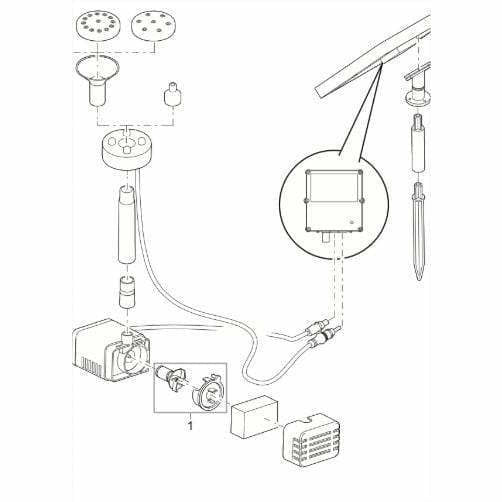 1