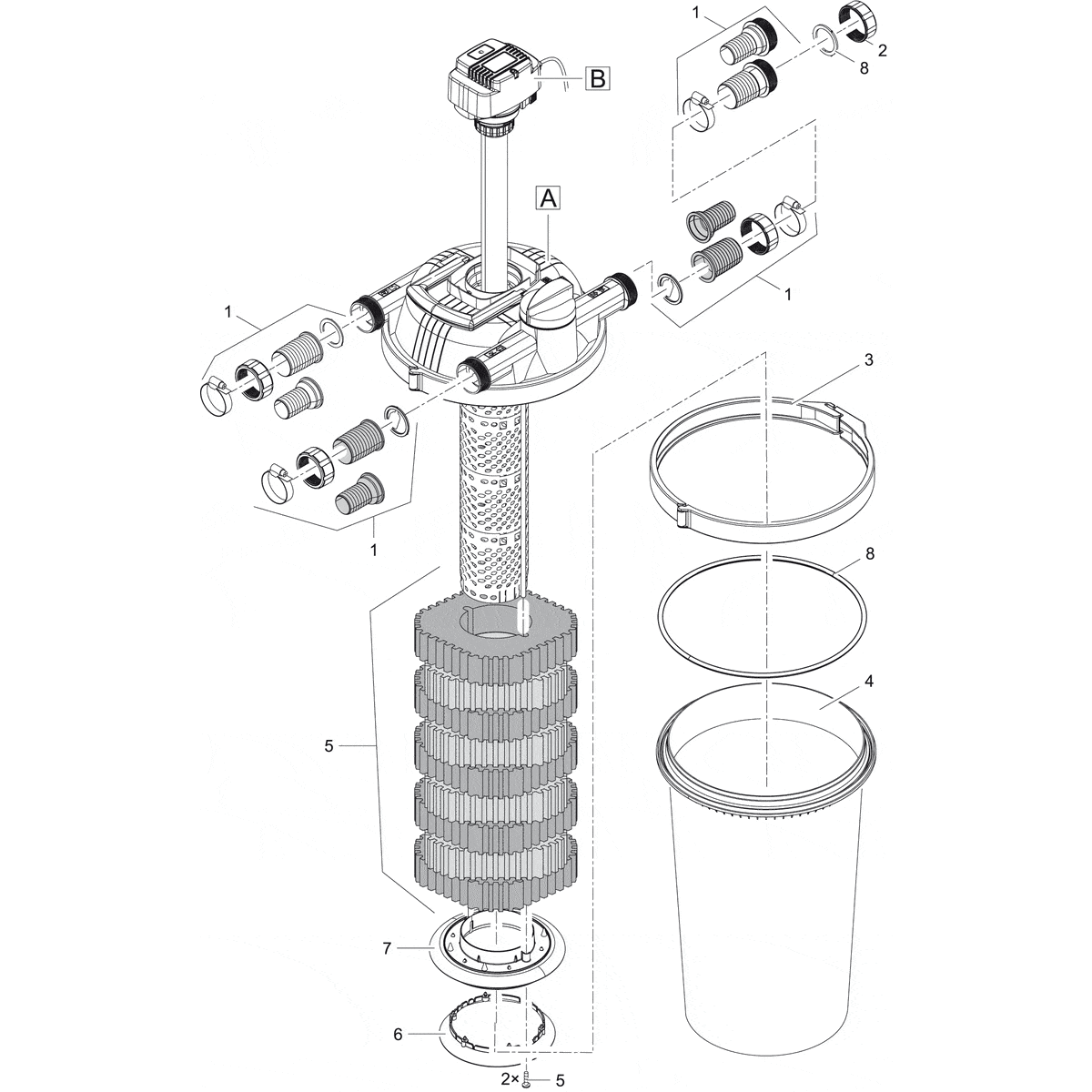 1
2
8
B
A
1
1
3
1
8
4
5
7
6
2× 5