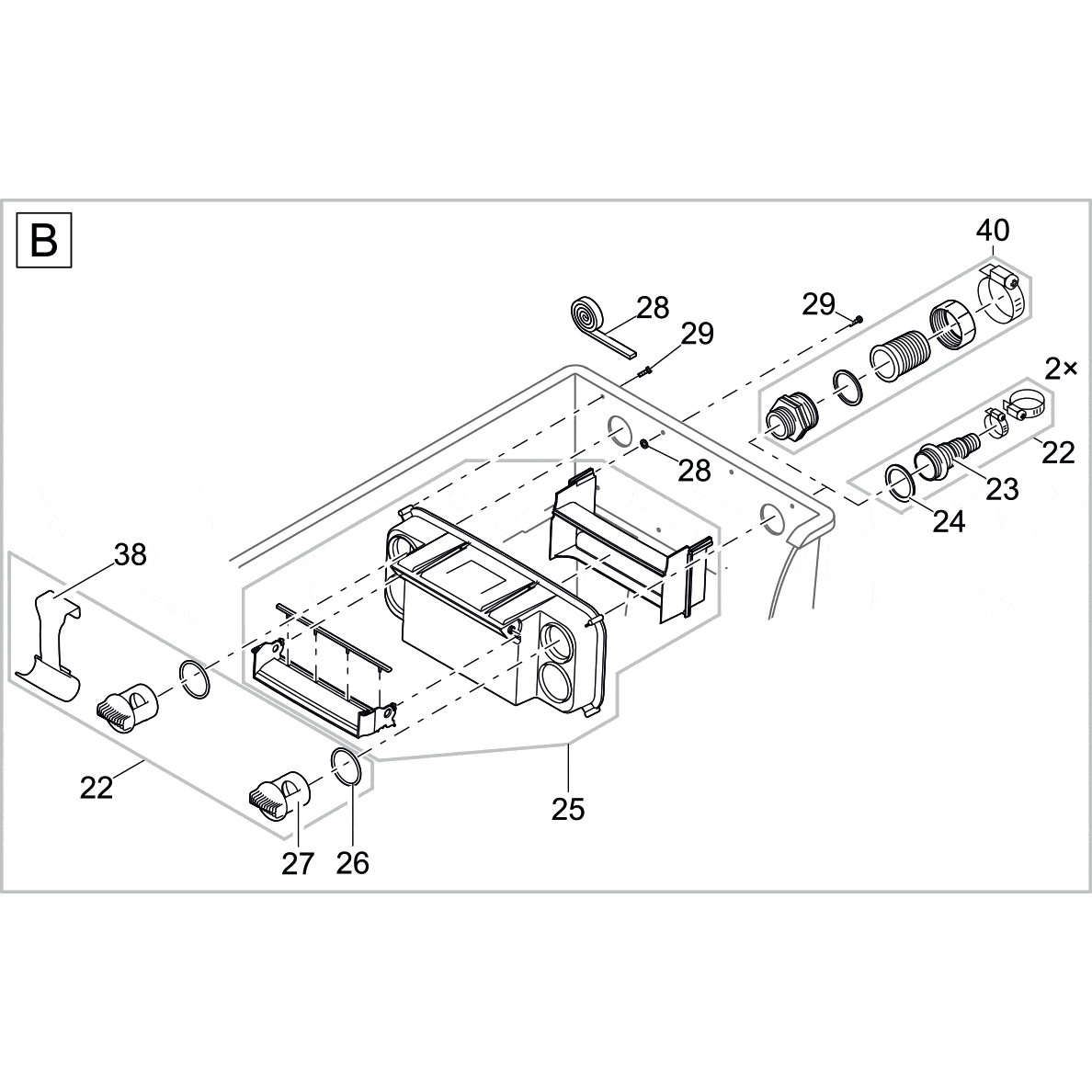 B

40

28

29

29

2×

28

22

23

24

38

22

25

27

26