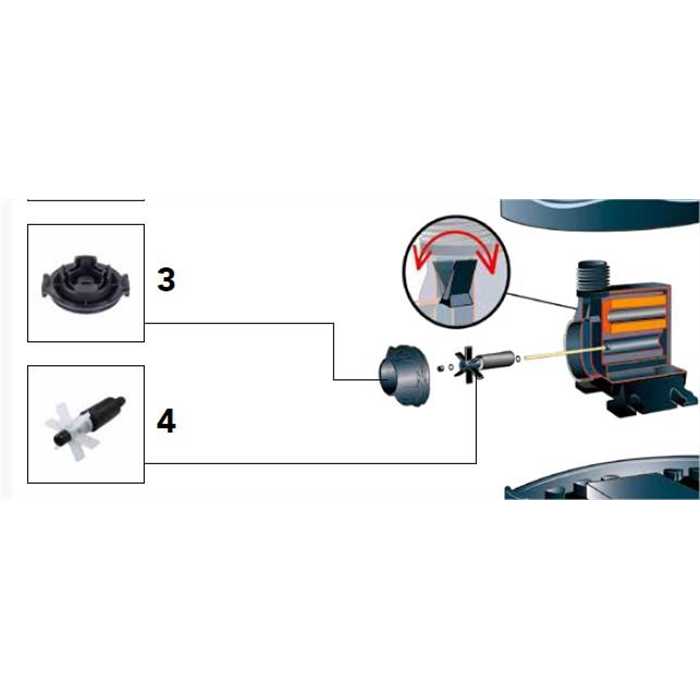 3

4