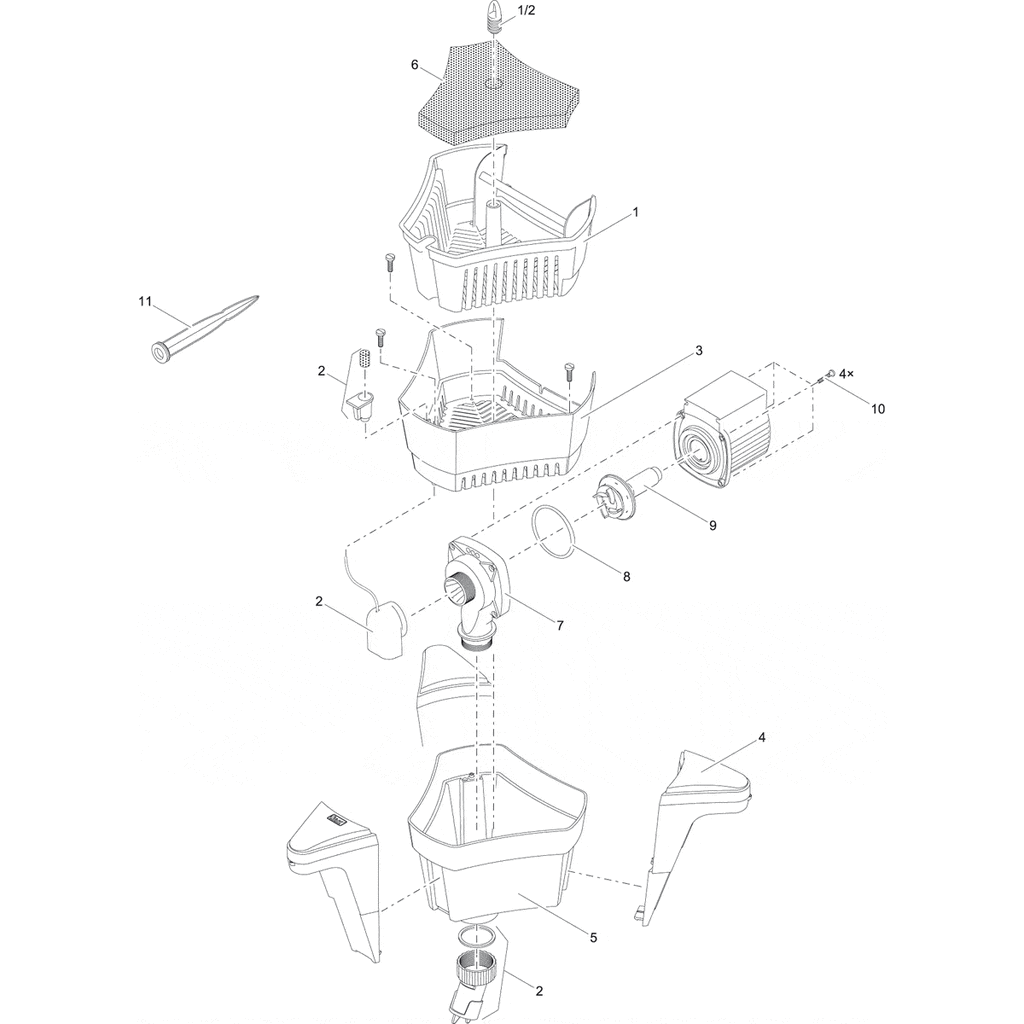 1/2
6
1
11
2
3
4×
10
9
8
2
7
4
5
2