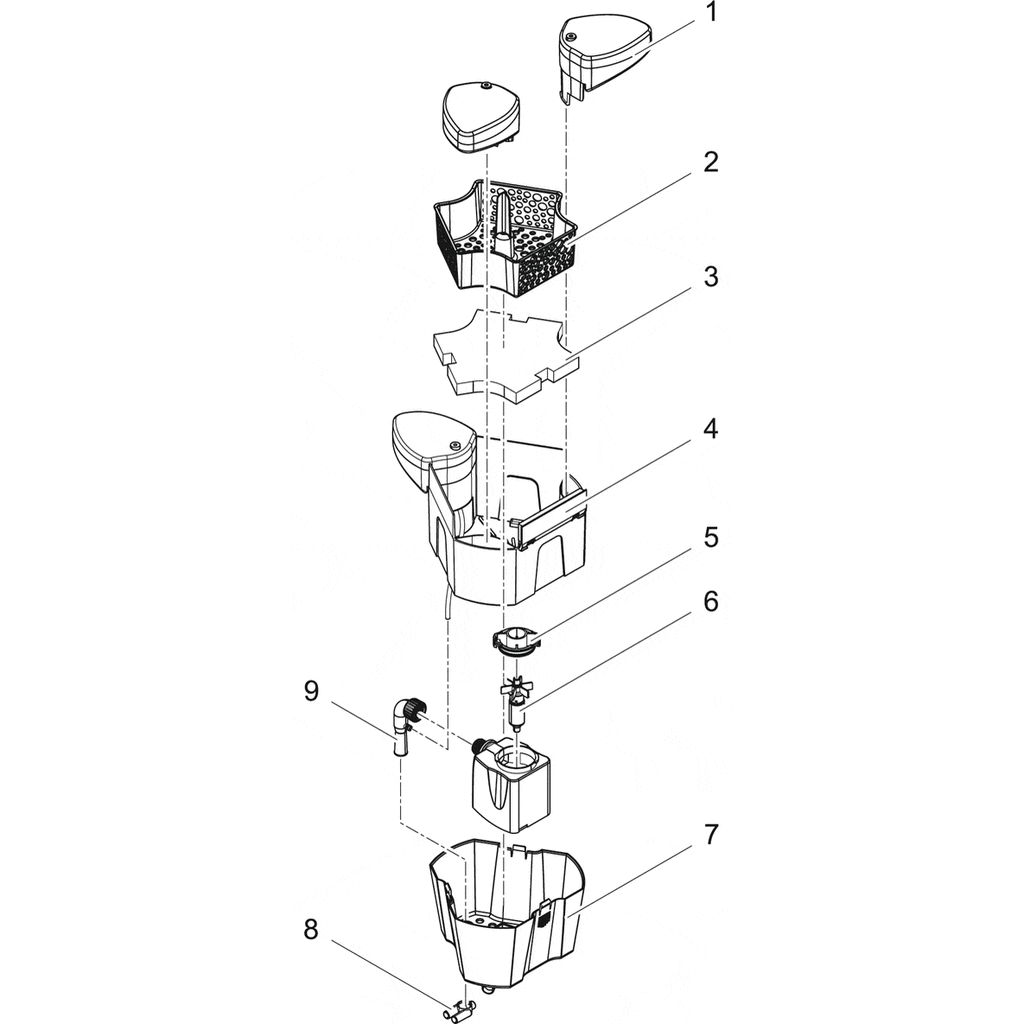 1
2
3
4
5
6
9
7
8