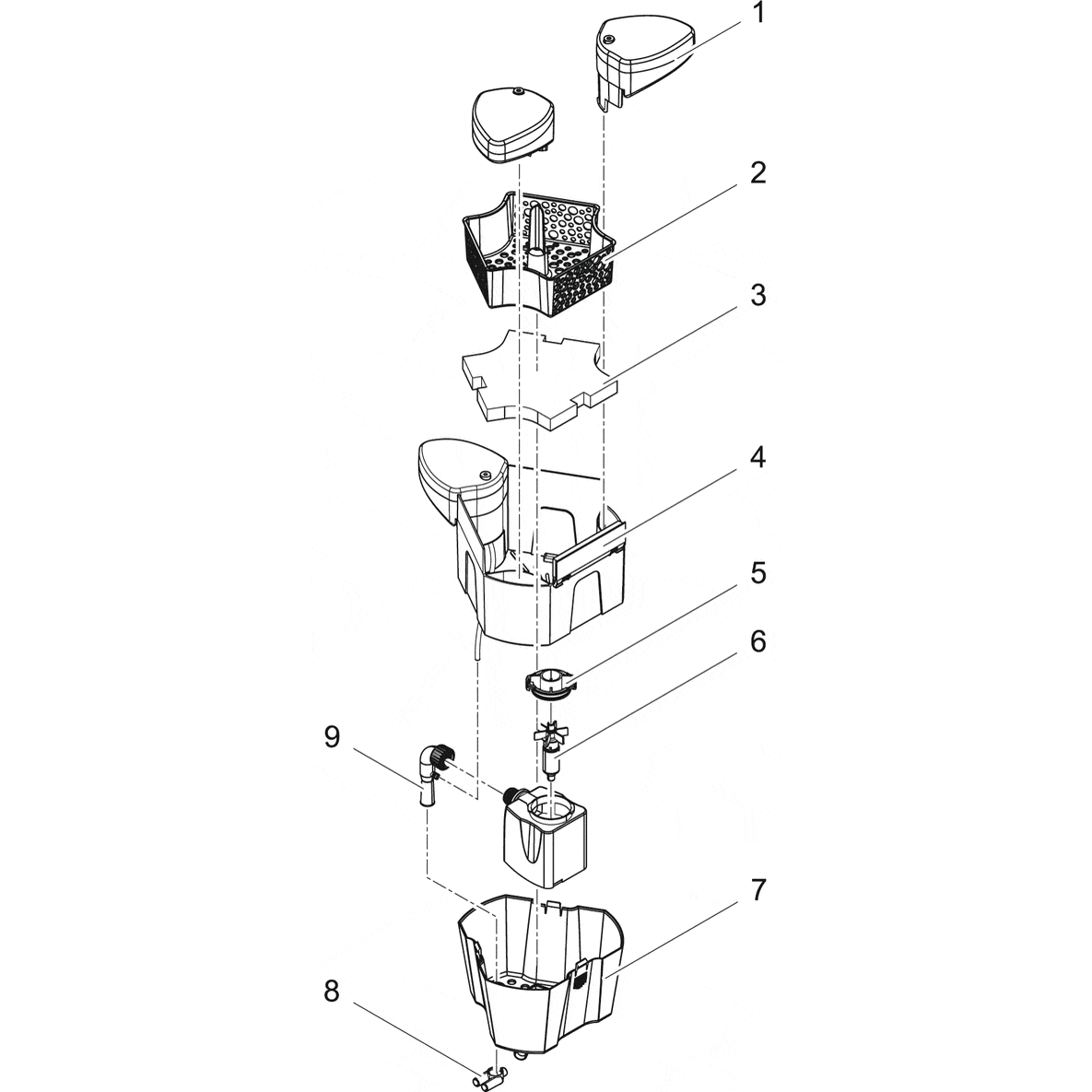 1
2
3
4
5
6
9
7
8