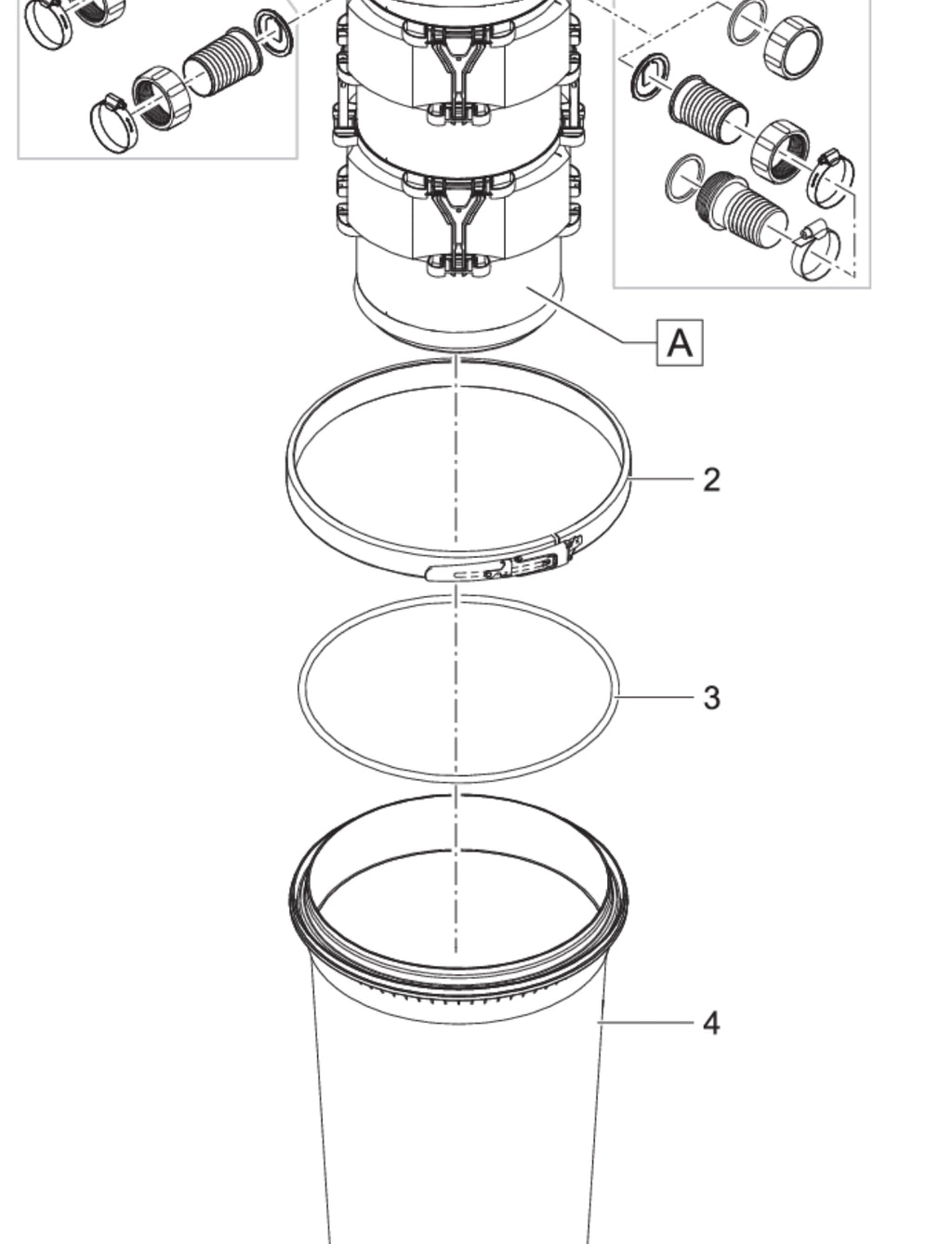 A

2

3

4