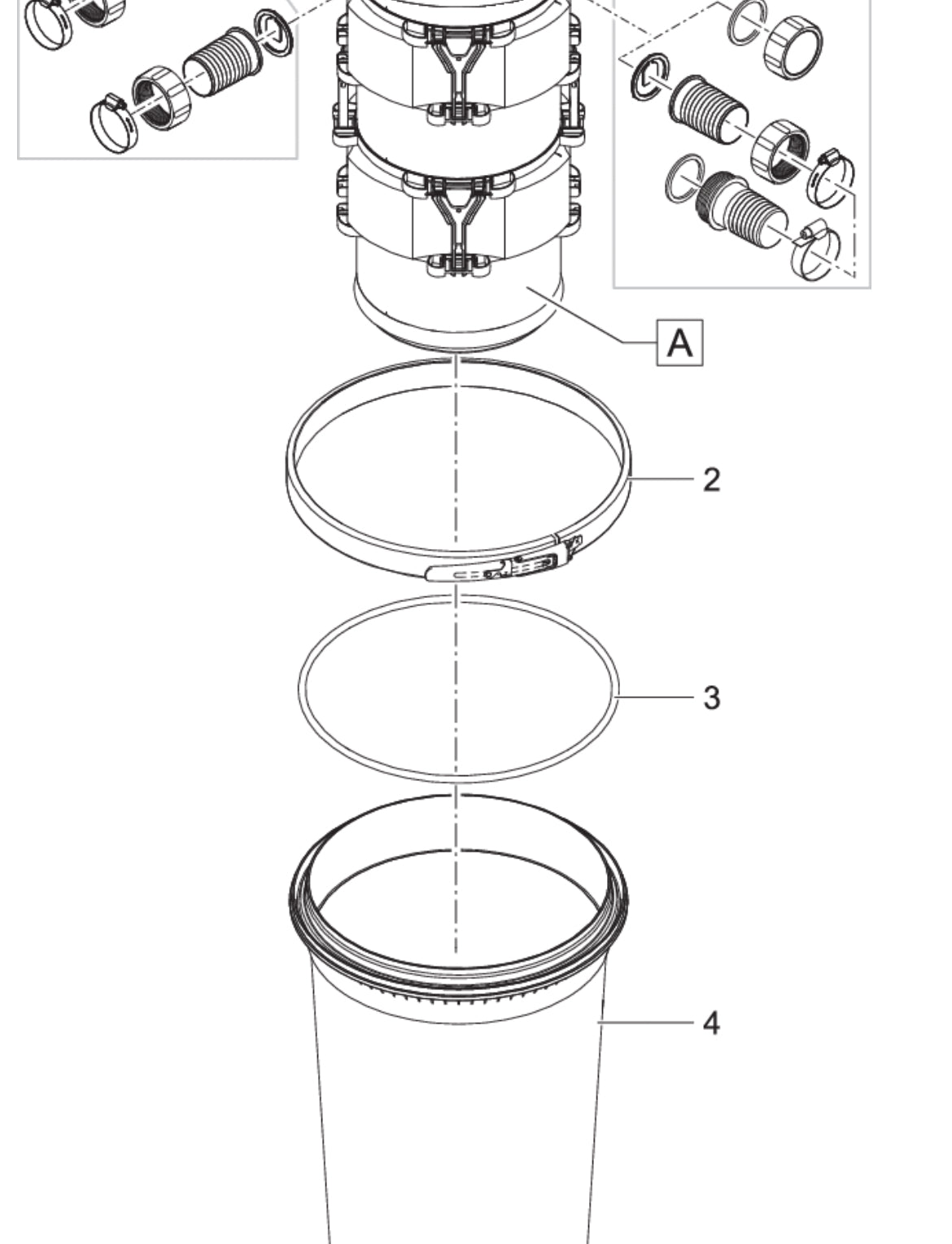 A

2

3

4