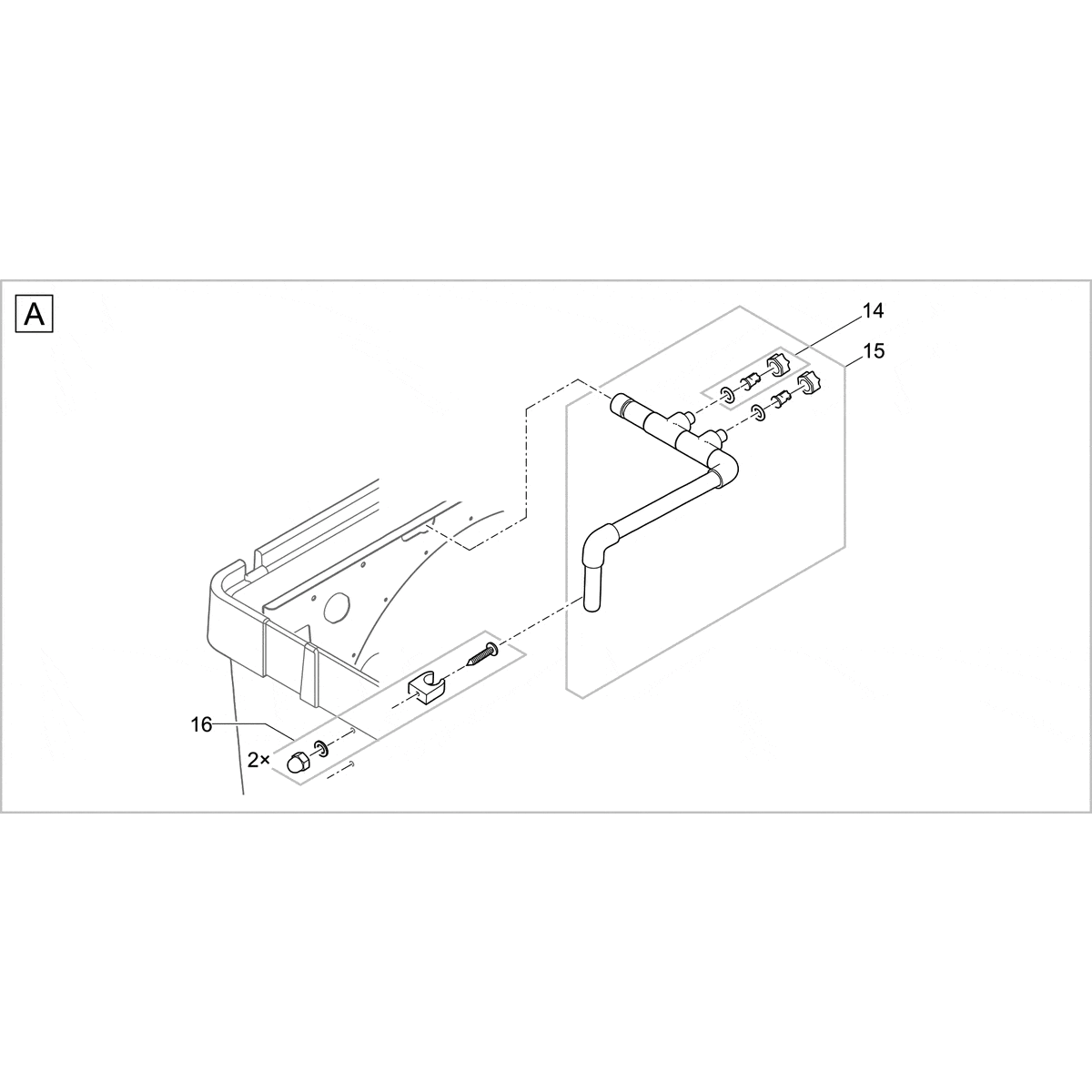 A

14

15

16

2×