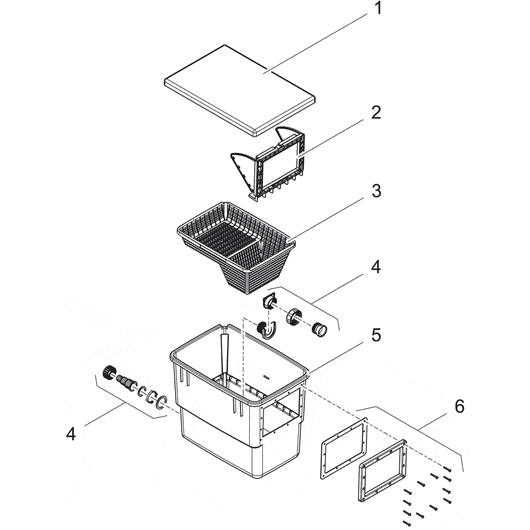 1
2
3
4
5
4
6