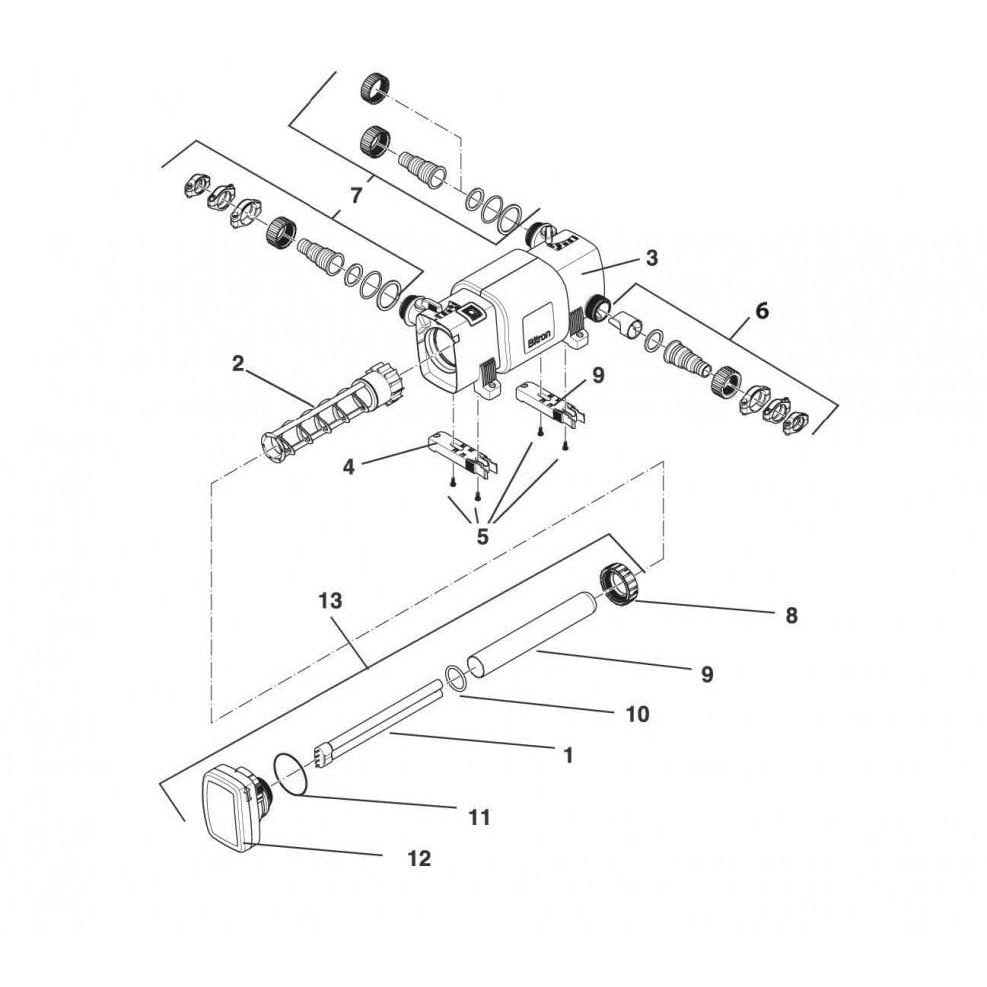 7
3
6
Bitron
2
9
4
5
13
8
9
10
1
11
12