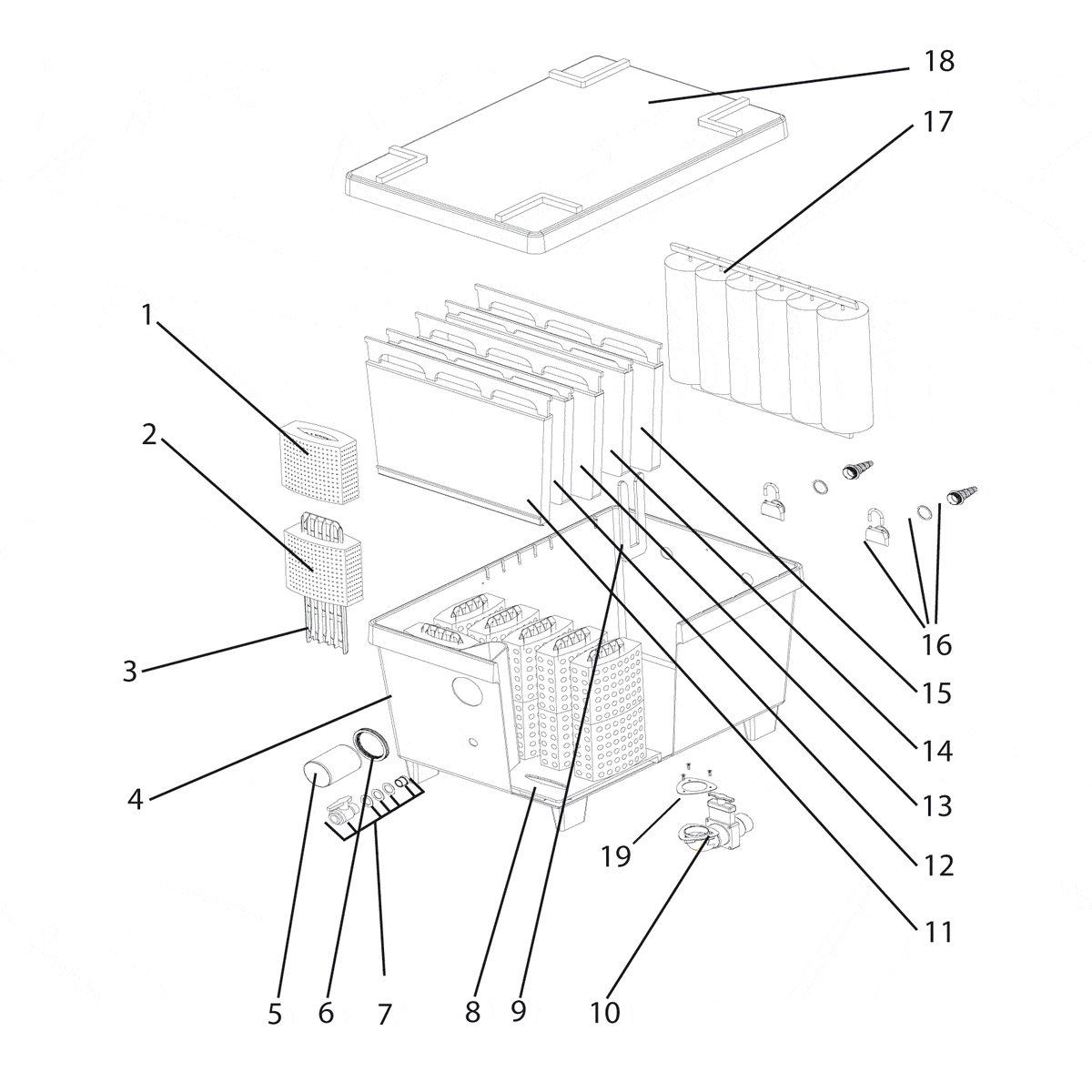 18
17
1
2
3
4
16
15
14
13
12
11
19
5
6
7
8
9
10