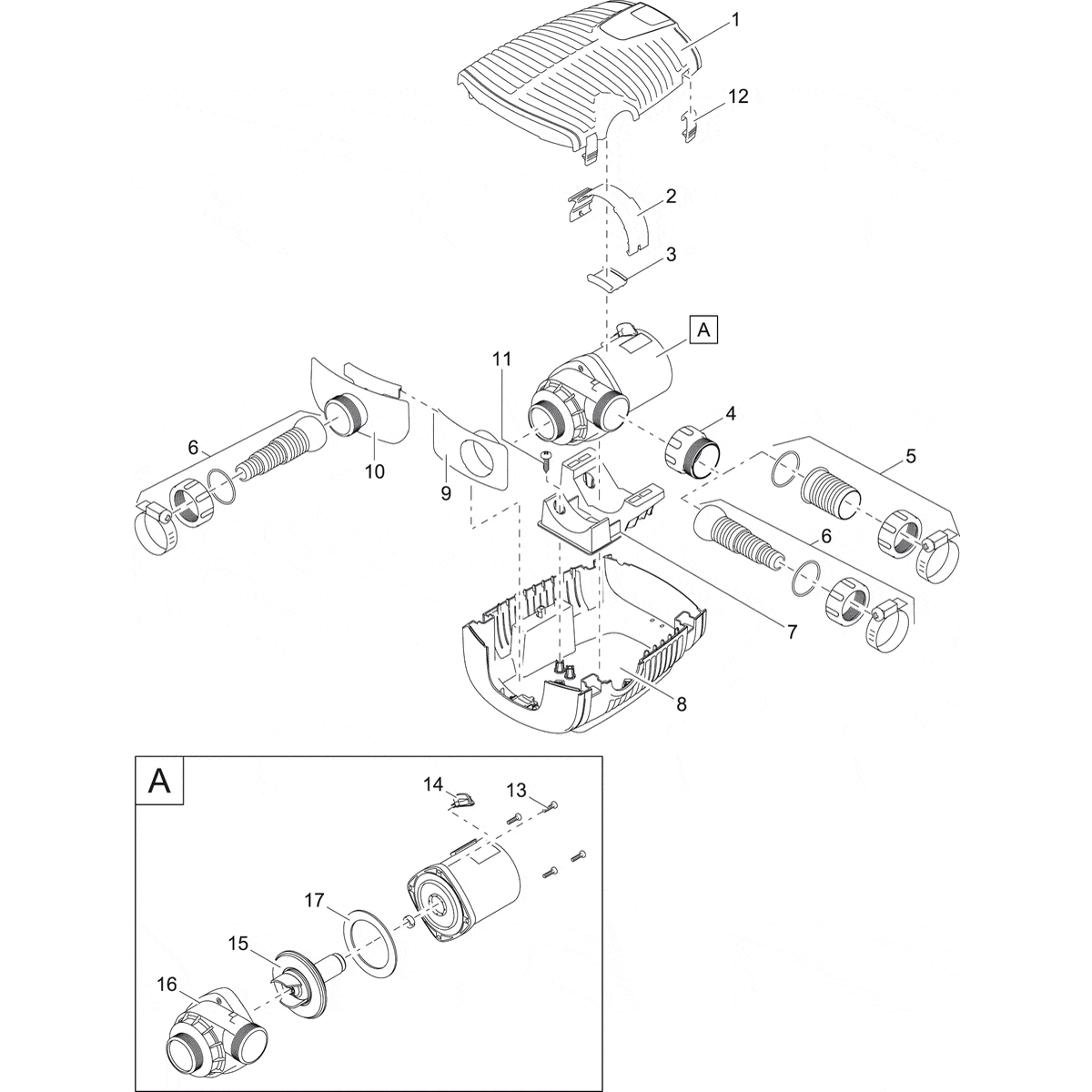 1
12
2
3
A
11
4
6
10
9
5
6
7
8
A
14
13
17
15
16