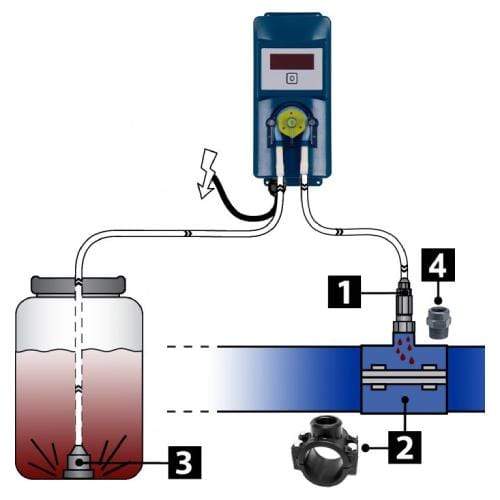 4
1
2
3