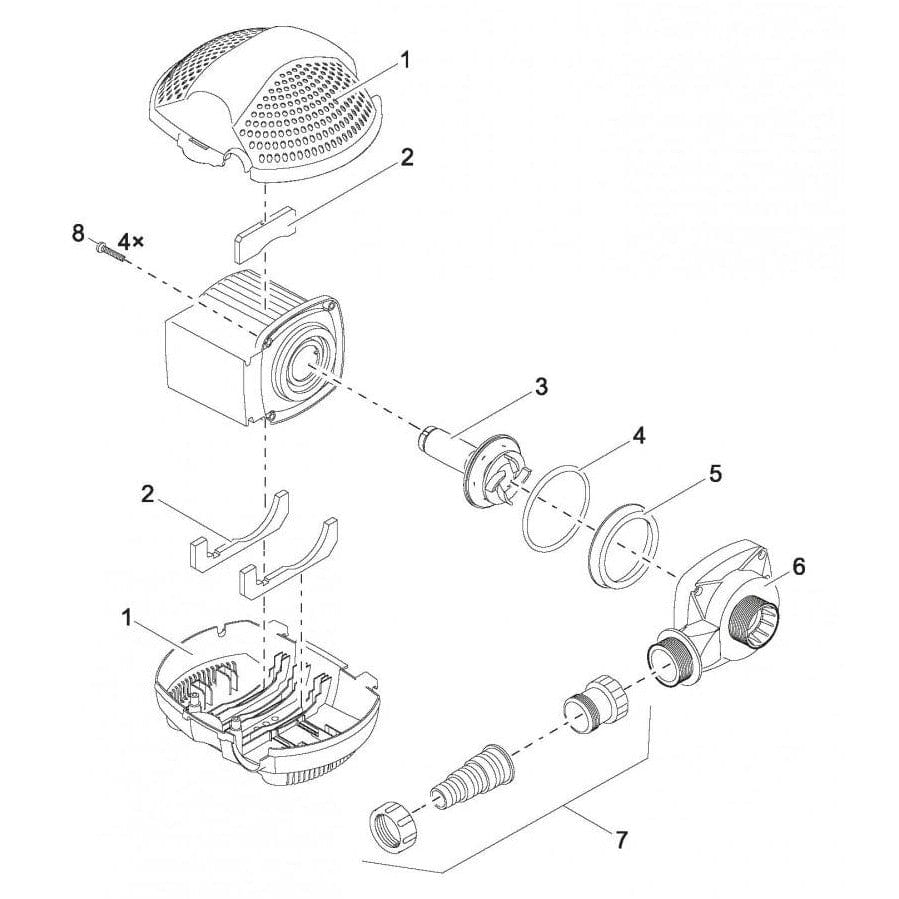 1
2
8
4×
3
4
5
2
6
1
7