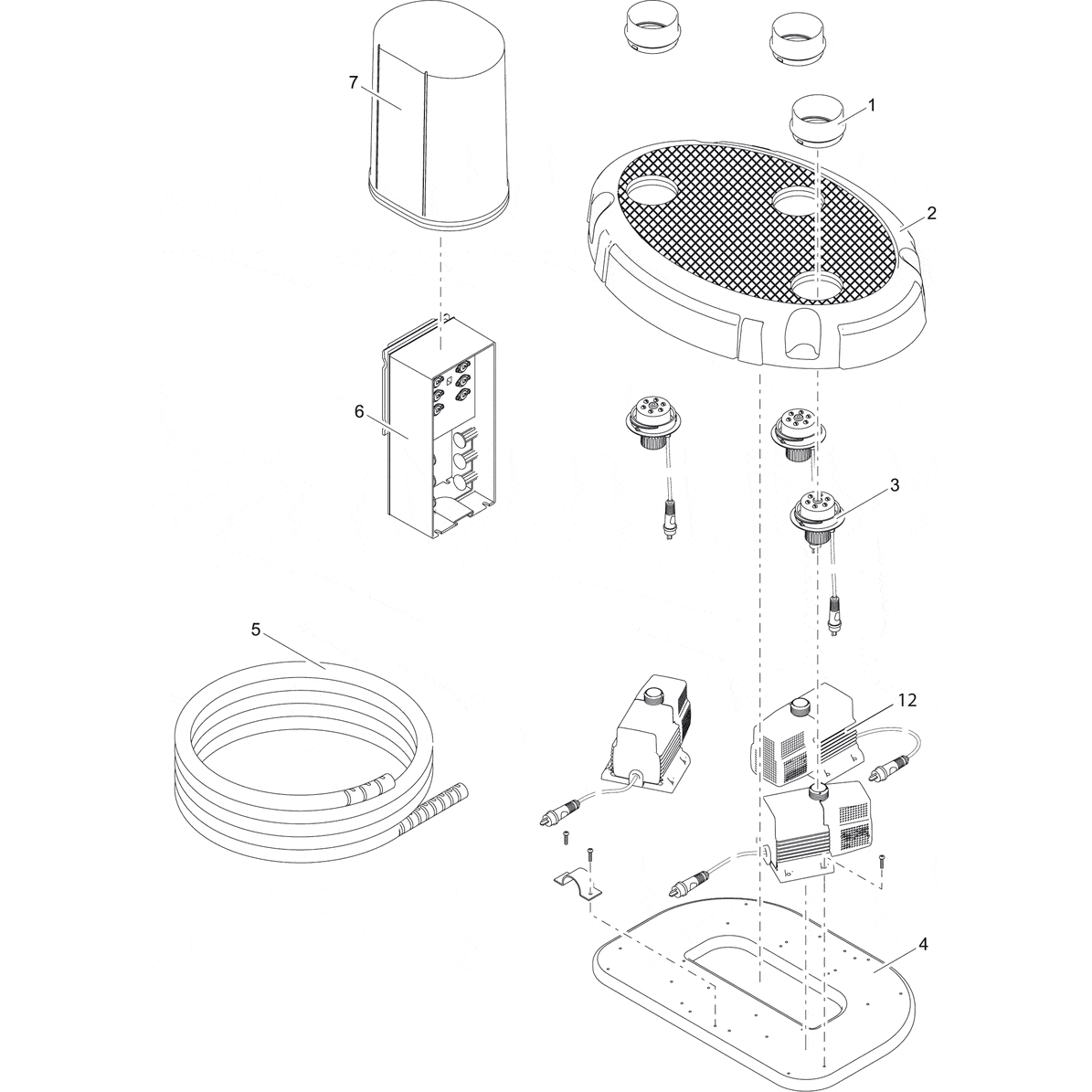 7

1

2

6

3

5

12

4