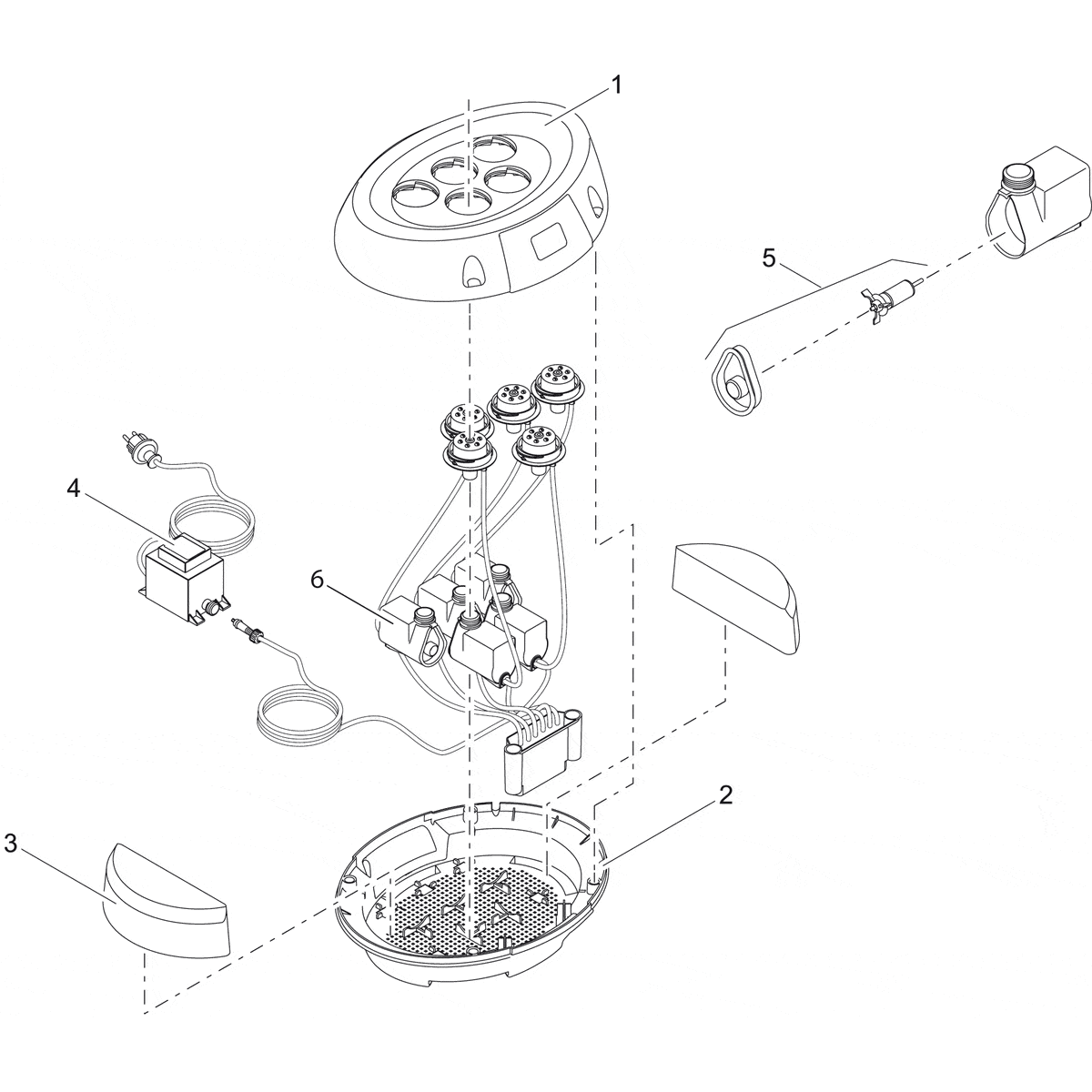 1
5
4
6
2
3