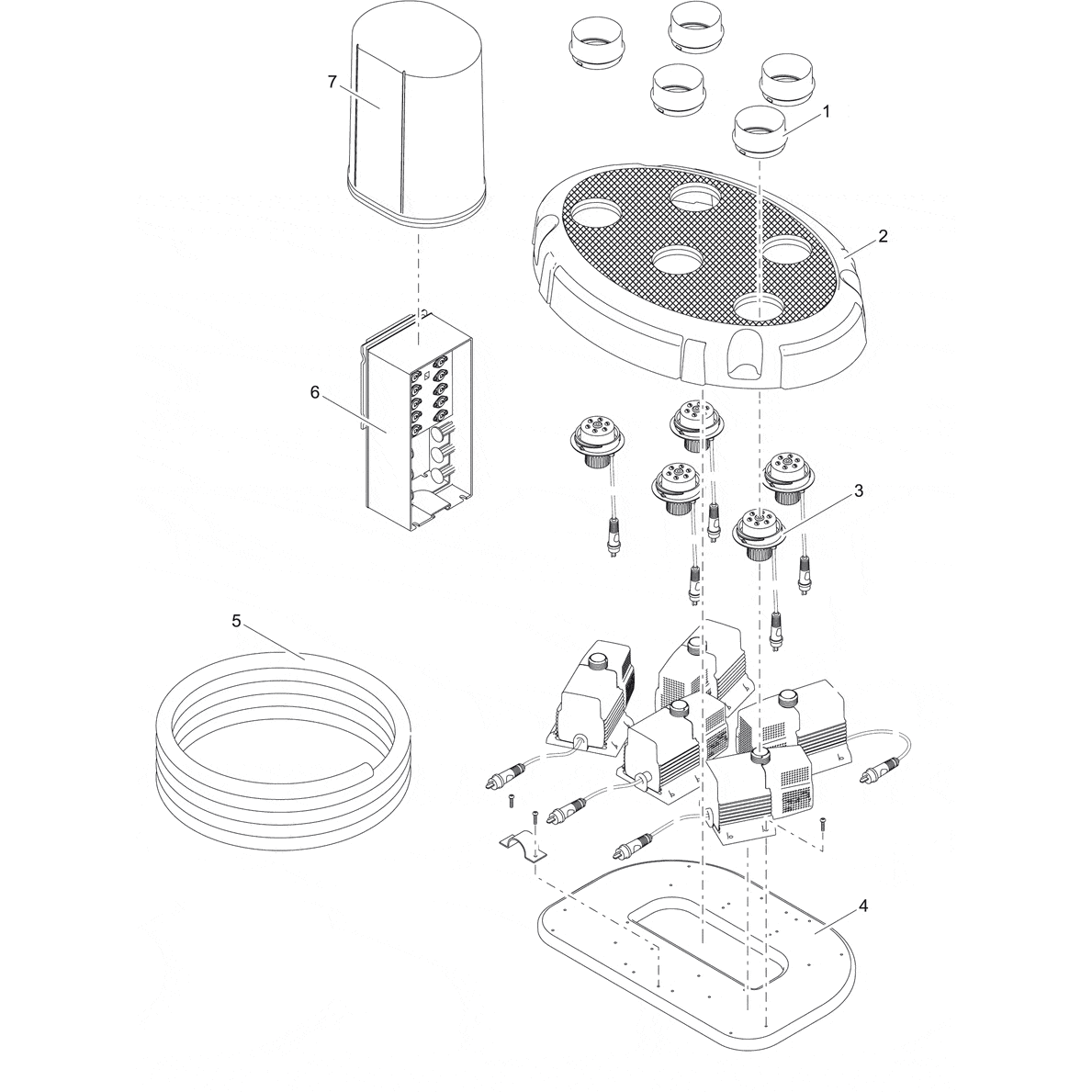 7
1
2
6
3
5
4