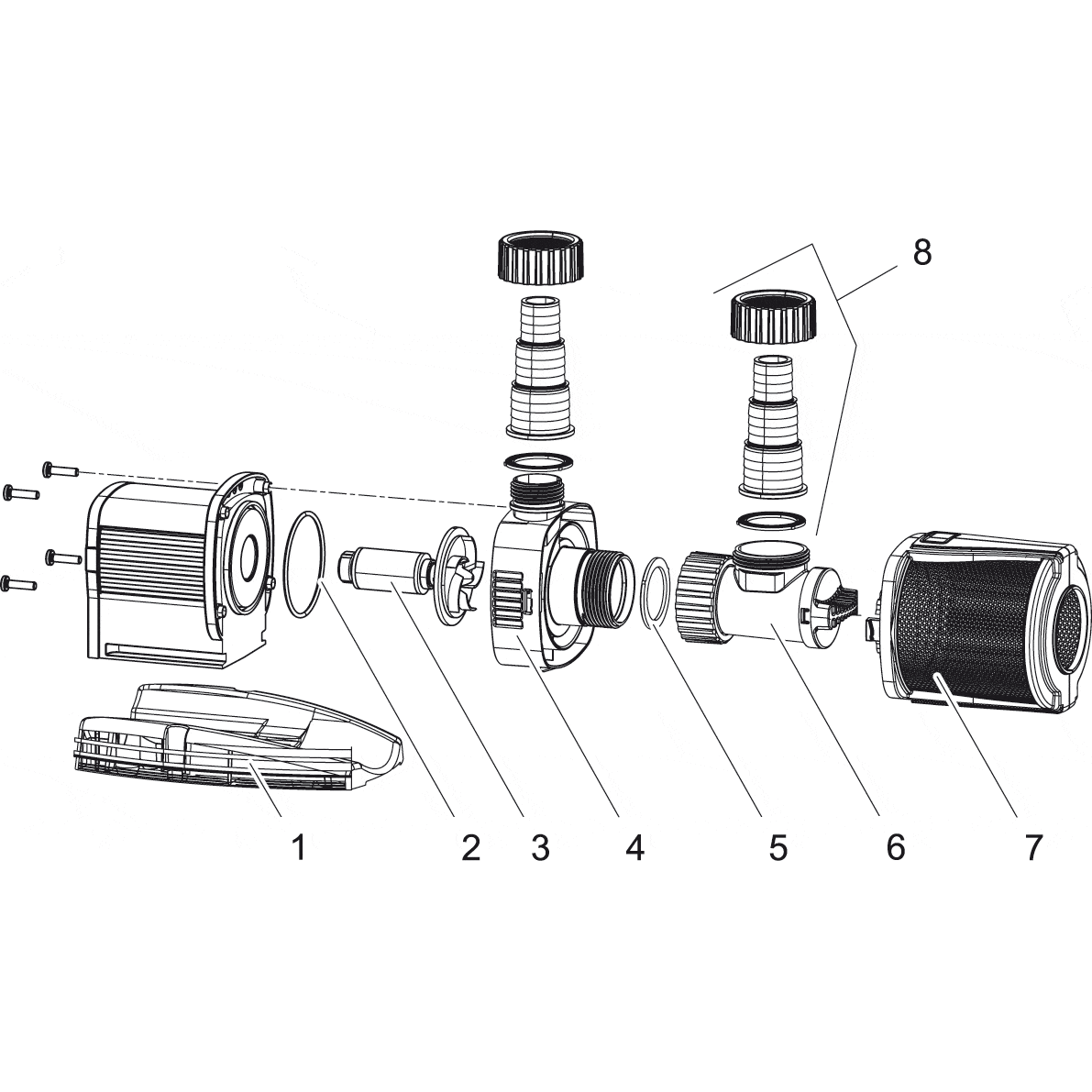 8

1 2 3 4 5 6 7