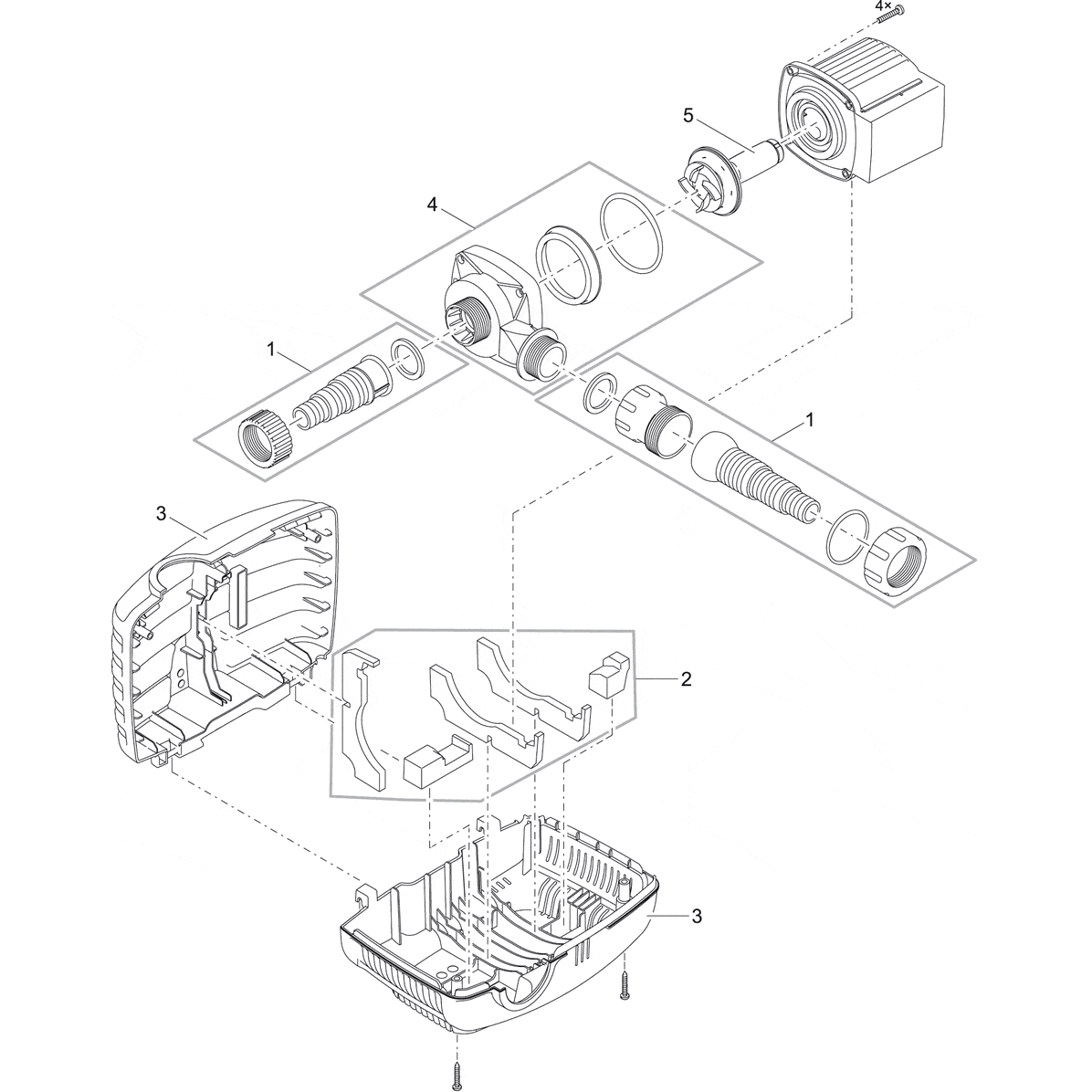 4×
5
4
1
1
3
2
3